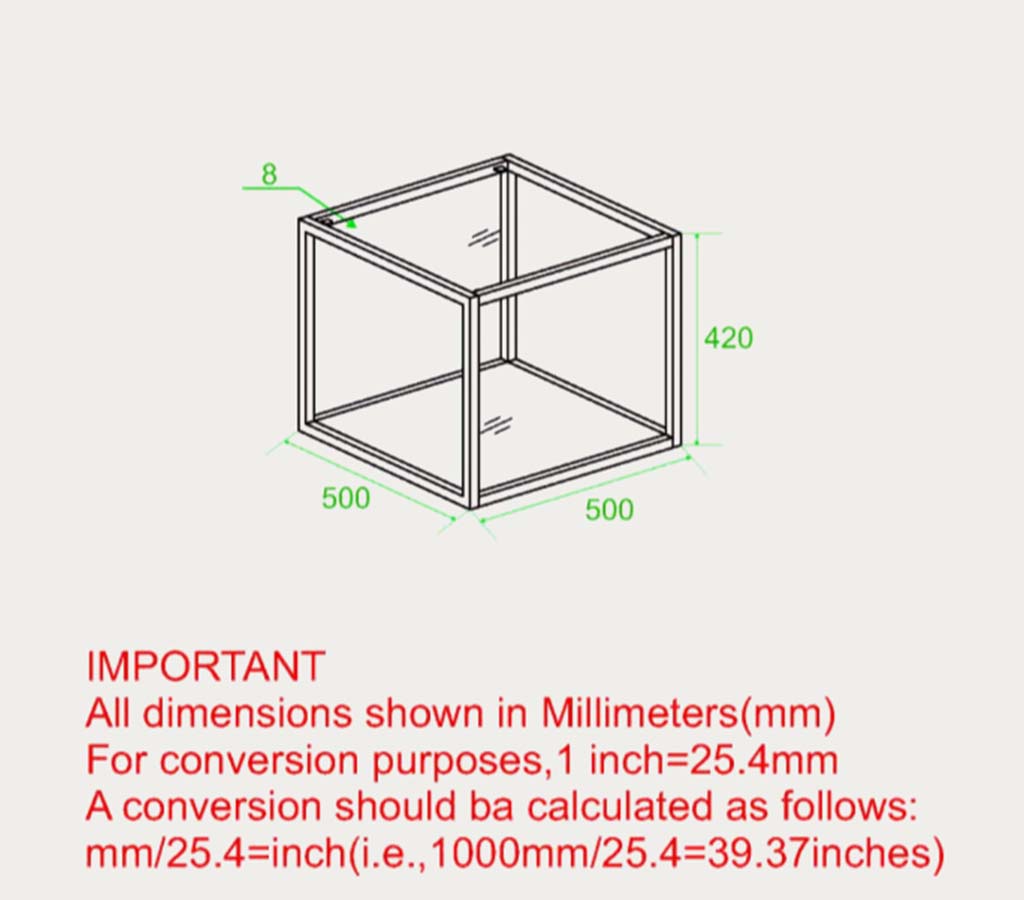 8

420

500

500

IMPORTANT
All dimensions shown in Millimeters(mm)
For conversion purposes,1 inch=25.4mm
A conversion should ba calculated as follows:
mm/25.4=inch(i.e.,1000mm/25.4=39.37inches)